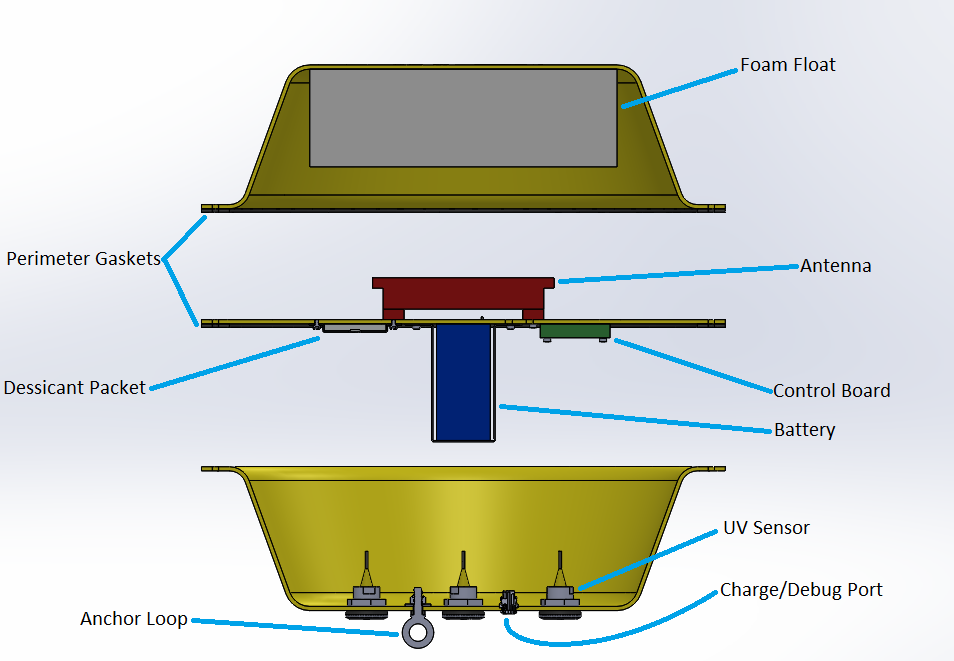 Foam Float

Perimeter Gaskets

Antenna

Dessicant Packet

Control Board

Battery

UV Sensor

Charge/Debug Port

Anchor Loop